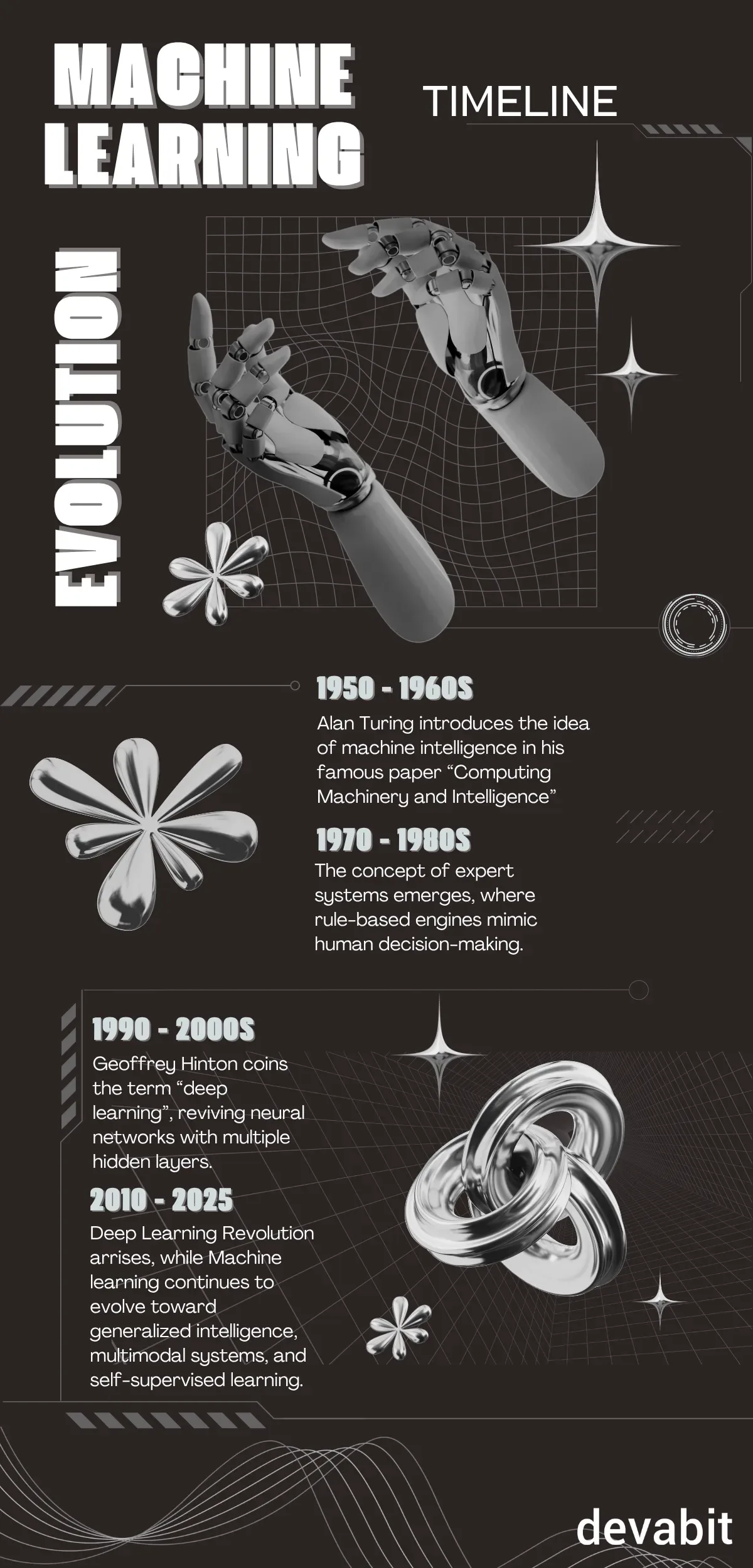 MACHINE LEARNING

TIMELINE

EVOLUTION

1950 - 1960S

Alan Turing introduces the idea of machine intelligence in his famous paper “Computing Machinery and Intelligence”

1970 - 1980S

The concept of expert systems emerges, where rule-based engines mimic human decision-making.

1990 - 2000S

Geoffrey Hinton coins the term “deep learning”, reviving neural networks with multiple hidden layers.

2010 - 2025

Deep Learning Revolution arrises, while Machine learning continues to evolve toward generalized intelligence, multimodal systems, and self-supervised learning.

devabit